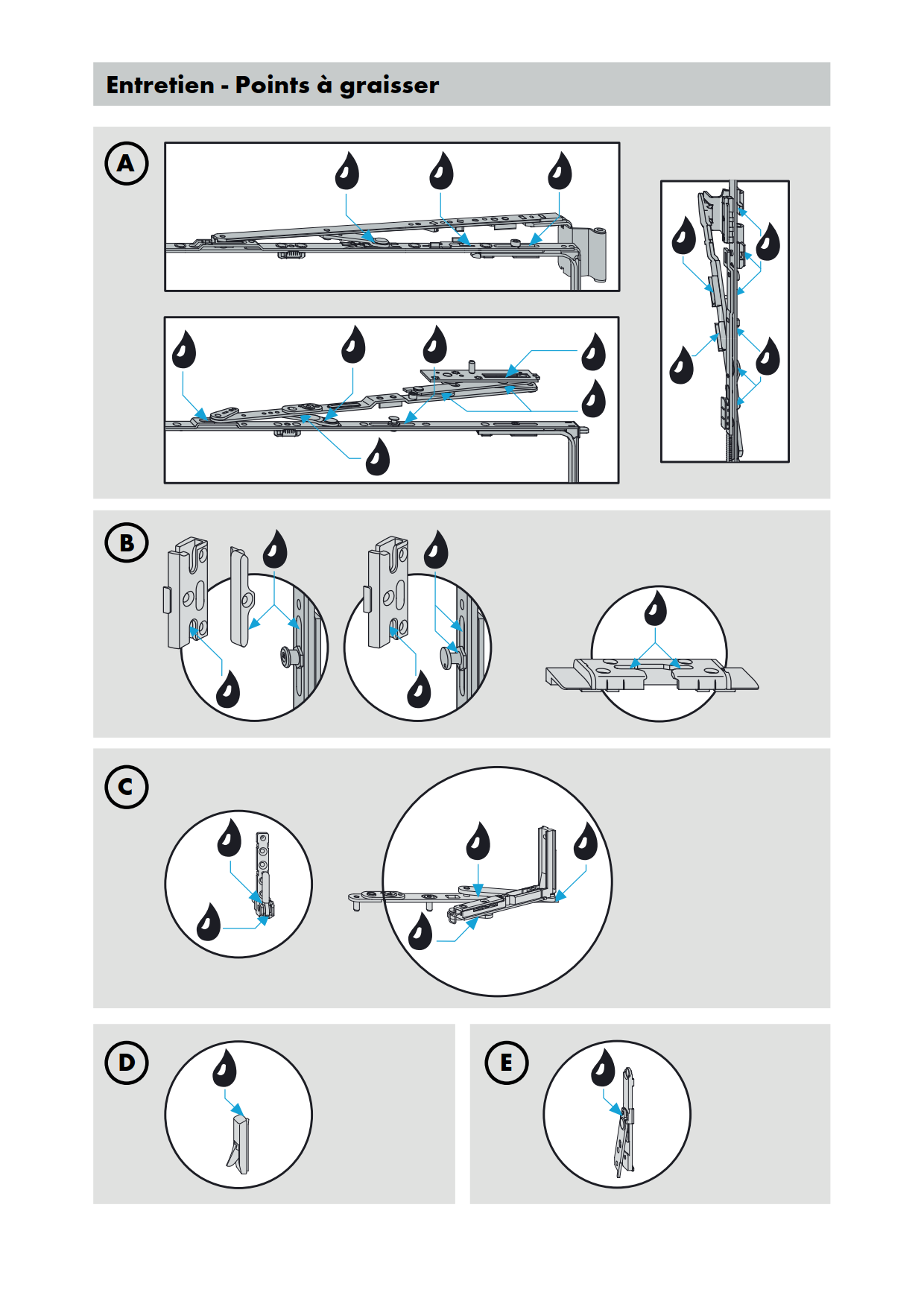 Entretien - Points à graisser

A

B

C

D

E