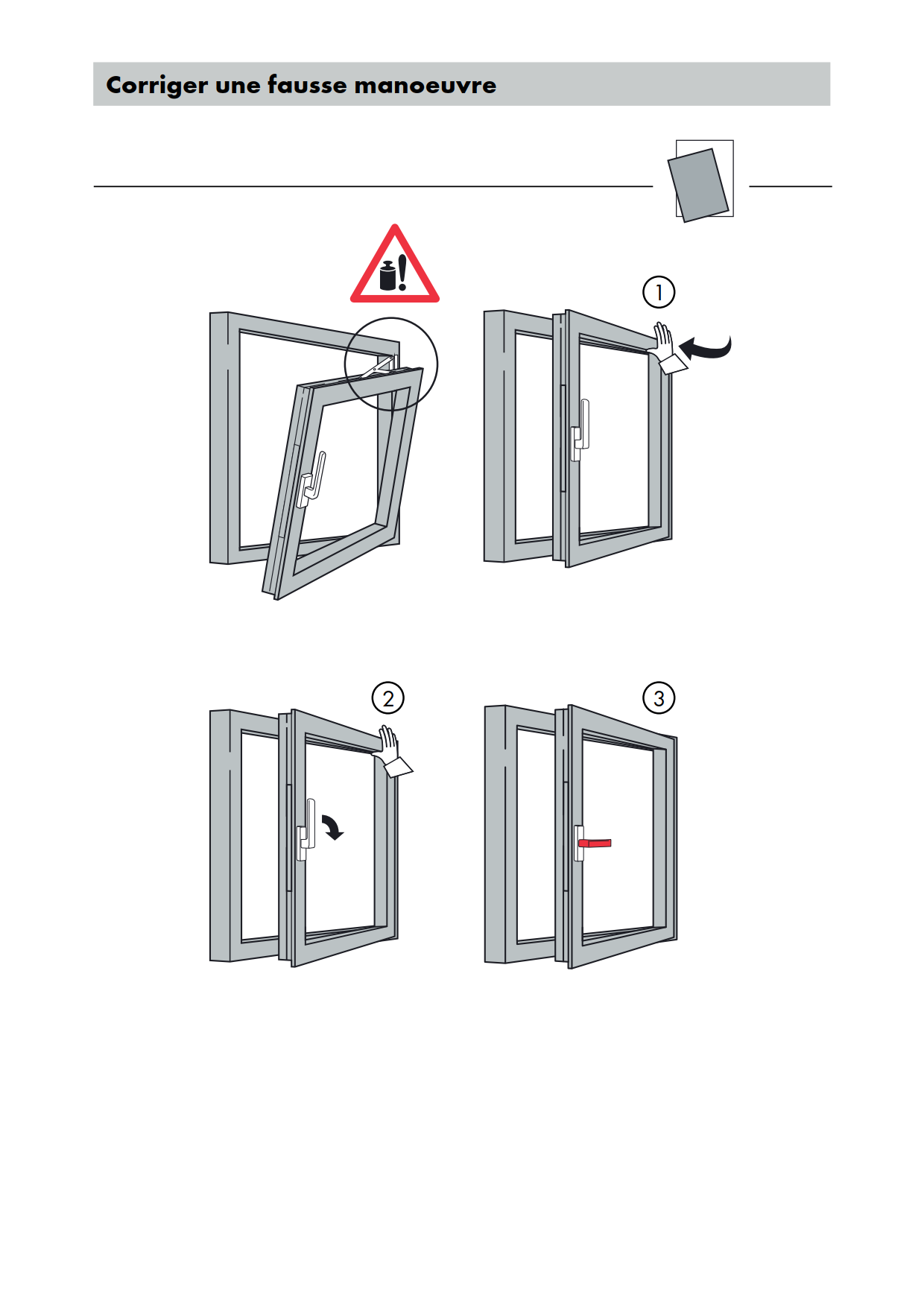 Corriger une fausse manoeuvre

1

2

3