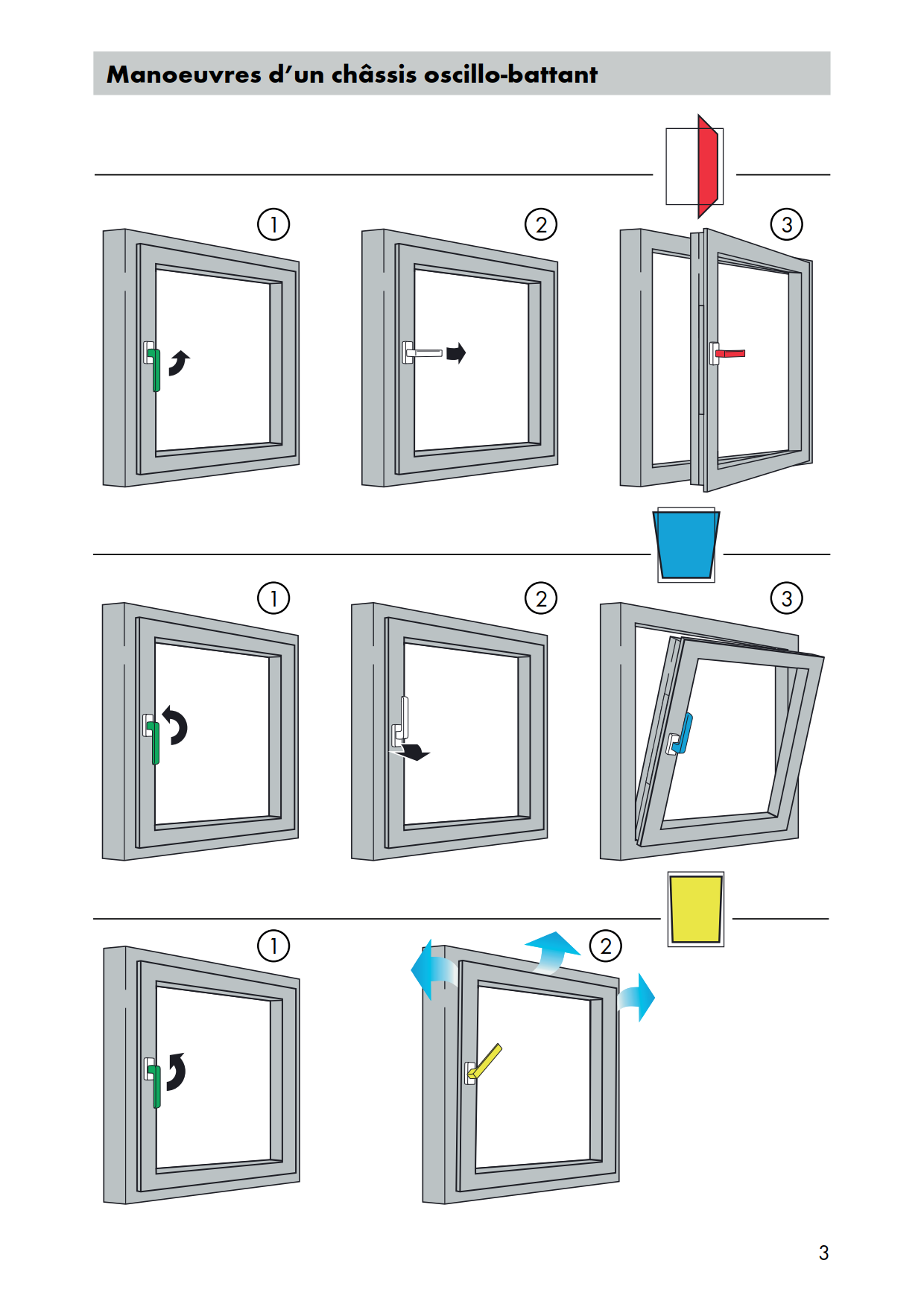 Manoeuvres d'un châssis oscillo-battant

1

2

3

1

2

3

1

2

3